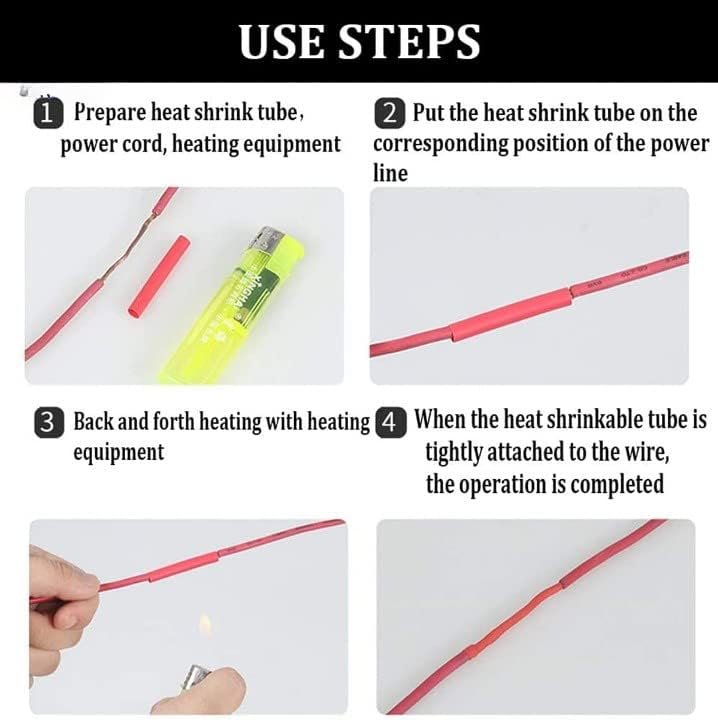 USE STEPS

1 Prepare heat shrink tube, power cord, heating equipment

2 Put the heat shrink tube on the corresponding position of the power line

3 Back and forth heating with heating equipment

4 When the heat shrinkable tube is tightly attached to the wire, the operation is completed