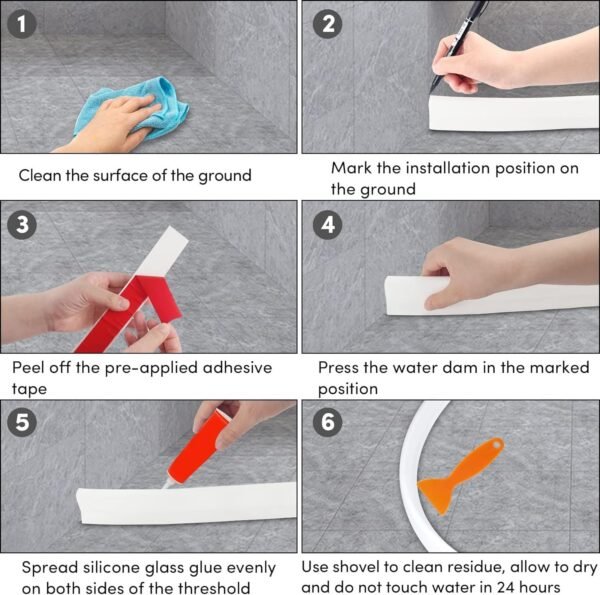 1

Clean the surface of the ground

2

Mark the installation position on the ground

3

Peel off the pre-applied adhesive tape

4

Press the water dam in the marked position

5

Spread silicone glass glue evenly on both sides of the threshold

6

Use shovel to clean residue, allow to dry and do not touch water in 24 hours