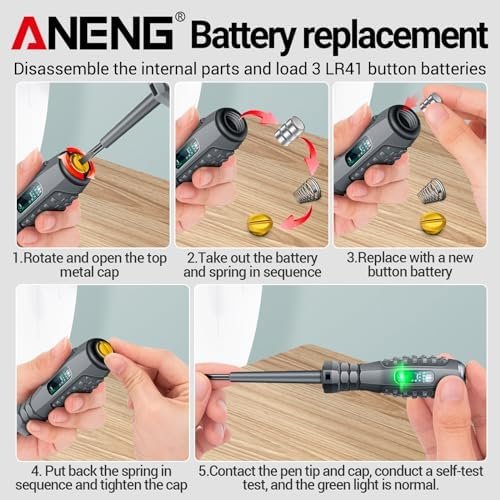 ANENG® Battery replacement

Disassemble the internal parts and load 3 LR41 button batteries

1.Rotate and open the top metal cap

2.Take out the battery and spring in sequence

3.Replace with a new button battery

4. Put back the spring in sequence and tighten the cap

5.Contact the pen tip and cap, conduct a self-test test, and the green light is normal.