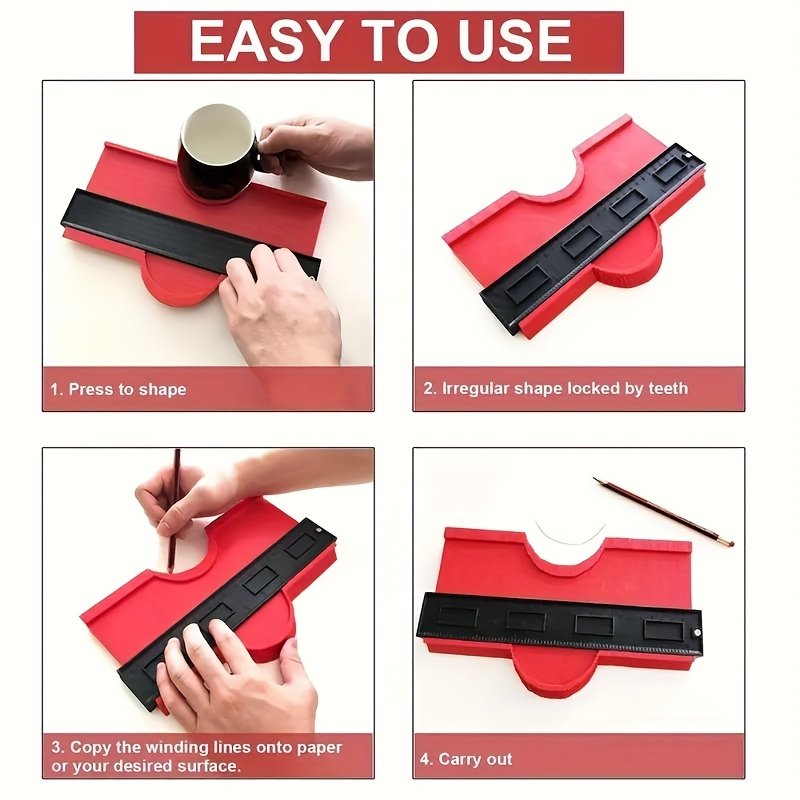 EASY TO USE

1. Press to shape

2. Irregular shape locked by teeth

3. Copy the winding lines onto paper or your desired surface.

4. Carry out