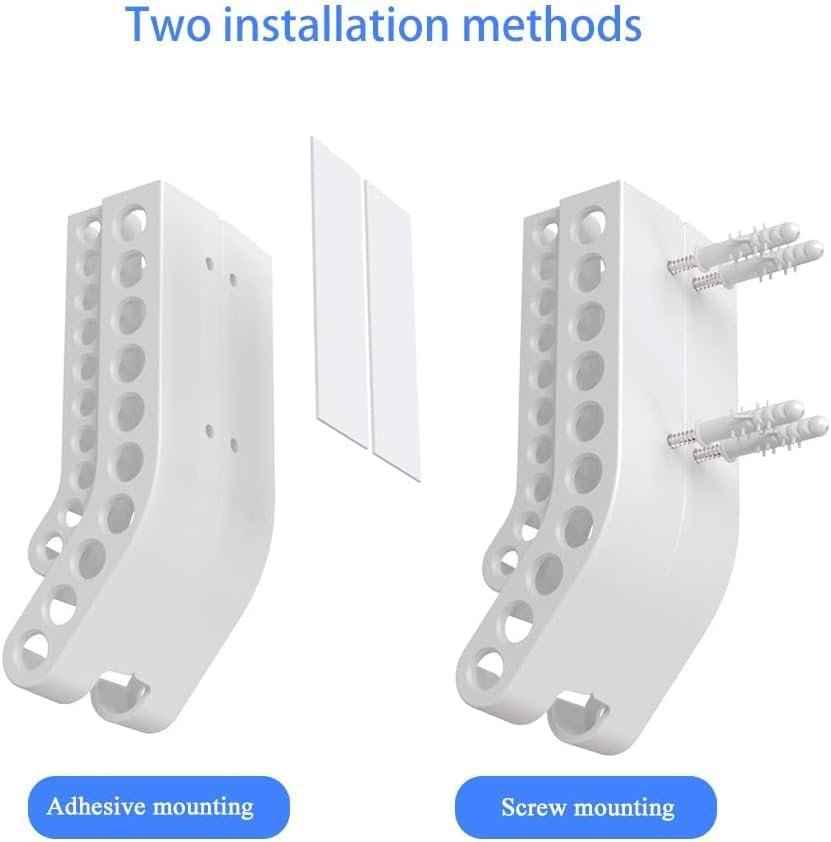 Two installation methods

Adhesive mounting

Screw mounting