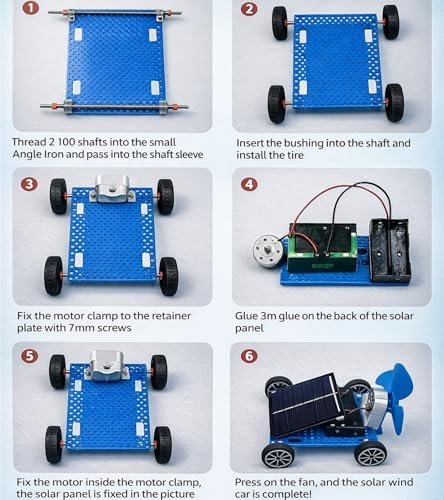 1

Thread 2 100 shafts into the small Angle Iron and pass into the shaft sleeve

2

Insert the bushing into the shaft and install the tire

3

Fix the motor clamp to the retainer plate with 7mm screws

4

Glue 3m glue on the back of the solar panel

5

Fix the motor inside the motor clamp, the solar panel is fixed in the picture

6

Press on the fan, and the solar wind car is complete!