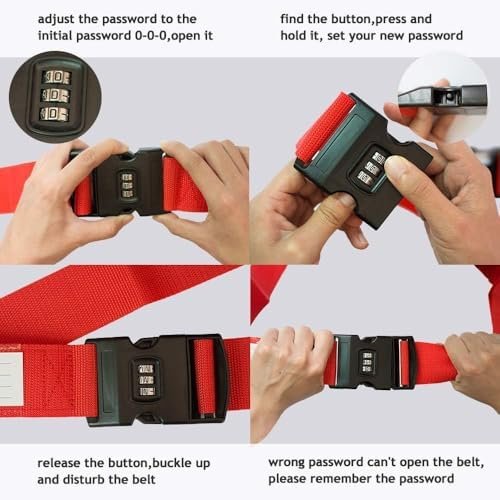 adjust the password to the initial password 0-0-0,open it

find the button,press and hold it, set your new password

0
0
0

release the button,buckle up and disturb the belt

wrong password can't open the belt, please remember the password