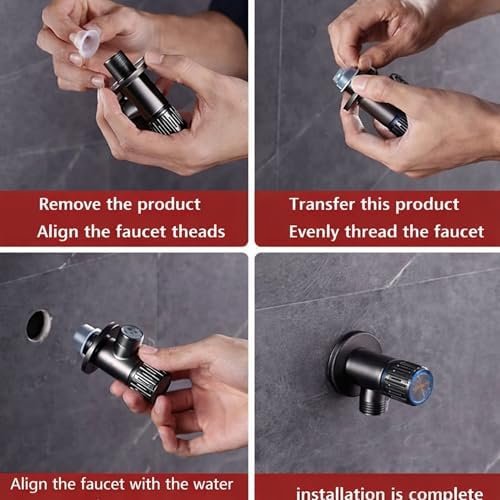 Remove the product
Align the faucet theads

Transfer this product
Evenly thread the faucet

Align the faucet with the water

installation is complete