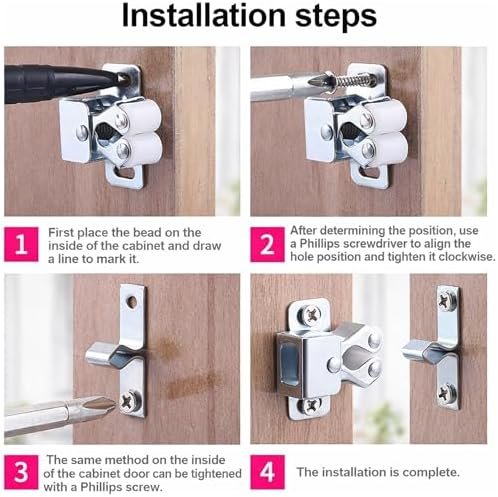 Installation steps

1 First place the bead on the inside of the cabinet and draw a line to mark it.

2 After determining the position, use a Phillips screwdriver to align the hole position and tighten it clockwise.

3 The same method on the inside of the cabinet door can be tightened with a Phillips screw.

4 The installation is complete.