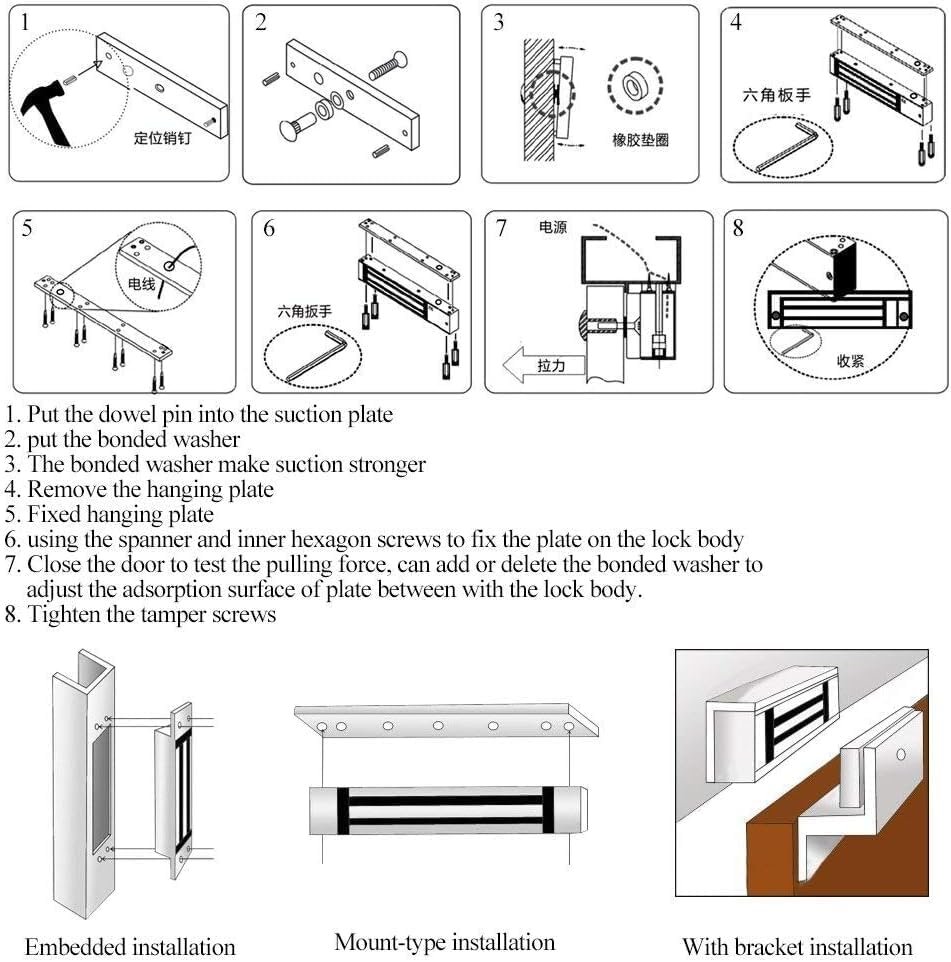 1
定位销钉

2

3
橡胶垫圈

4
六角板手

5
电线

6
六角扳手

7
电源
拉力

8
收紧

1. Put the dowel pin into the suction plate
2. put the bonded washer
3. The bonded washer make suction stronger
4. Remove the hanging plate
5. Fixed hanging plate
6. using the spanner and inner hexagon screws to fix the plate on the lock body
7. Close the door to test the pulling force, can add or delete the bonded washer to adjust the adsorption surface of plate between with the lock body.
8. Tighten the tamper screws

Embedded installation

Mount-type installation

With bracket installation