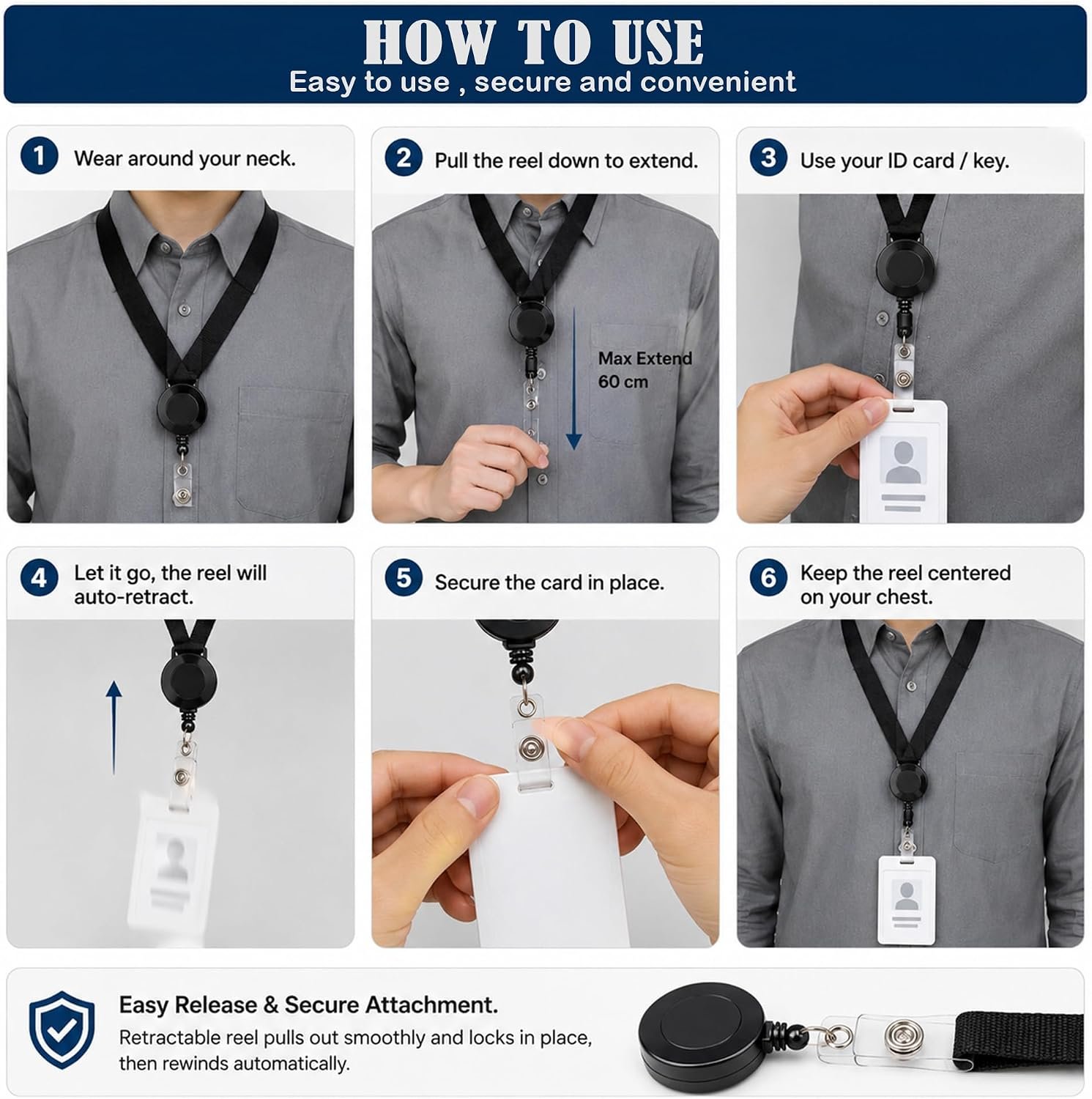 HOW TO USE
Easy to use , secure and convenient

1 Wear around your neck.

2 Pull the reel down to extend.

Max Extend 60 cm

3 Use your ID card / key.

4 Let it go, the reel will auto-retract.

5 Secure the card in place.

6 Keep the reel centered on your chest.

Easy Release & Secure Attachment.
Retractable reel pulls out smoothly and locks in place, then rewinds automatically.